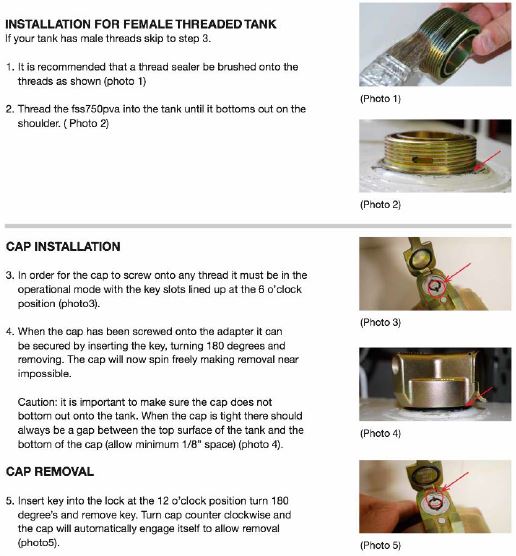 INSTALLATION FOR FEMALE THREADED TANK
If your tank has male threads skip to step 3.

1. It is recommended that a thread sealer be brushed onto the threads as shown (photo 1)

2. Thread the fss750pva into the tank until it bottoms out on the shoulder. ( Photo 2)

(Photo 1)

(Photo 2)

CAP INSTALLATION

3. In order for the cap to screw onto any thread it must be in the operational mode with the key slots lined up at the 6 o'clock position (photo3).

4. When the cap has been screwed onto the adapter it can be secured by inserting the key, turning 180 degrees and removing. The cap will now spin freely making removal near impossible.

Caution: it is important to make sure the cap does not bottom out onto the tank. When the cap is tight there should always be a gap between the top surface of the tank and the bottom of the cap (allow minimum 1/8" space) (photo 4).

(Photo 3)

(Photo 4)

CAP REMOVAL

5. Insert key into the lock at the 12 o'clock position turn 180 degree's and remove key. Turn cap counter clockwise and the cap will automatically engage itself to allow removal (photo5).

(Photo 5)