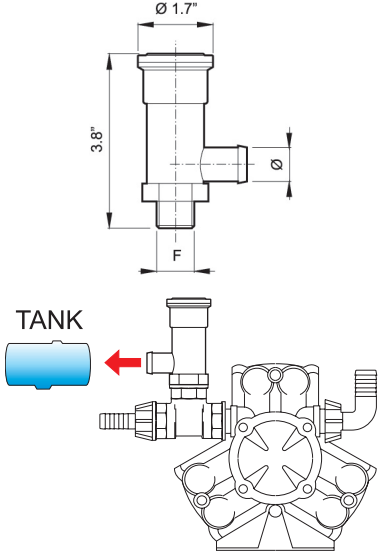 Ø 1.7"

3.8"

Ø

F

TANK