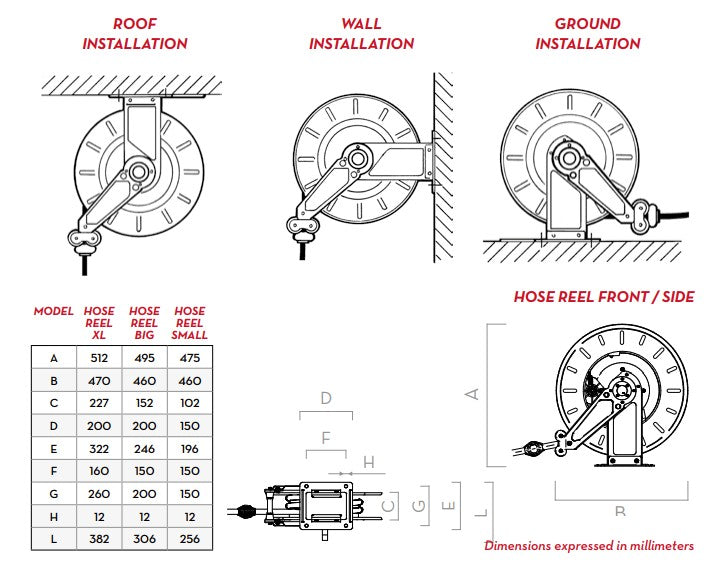 ROOF INSTALLATION

WALL INSTALLATION

GROUND INSTALLATION

HOSE REEL FRONT / SIDE

| MODEL | HOSE REEL XL | HOSE REEL BIG | HOSE REEL SMALL |
|---|---|---|---|
| A | 512 | 495 | 475 |
| B | 470 | 460 | 460 |
| C | 227 | 152 | 102 |
| D | 200 | 200 | 150 |
| E | 322 | 246 | 196 |
| F | 160 | 150 | 150 |
| G | 260 | 200 | 150 |
| H | 12 | 12 | 12 |
| L | 382 | 306 | 256 |

D
F
H
C
G
E
L
A
B

Dimensions expressed in millimeters