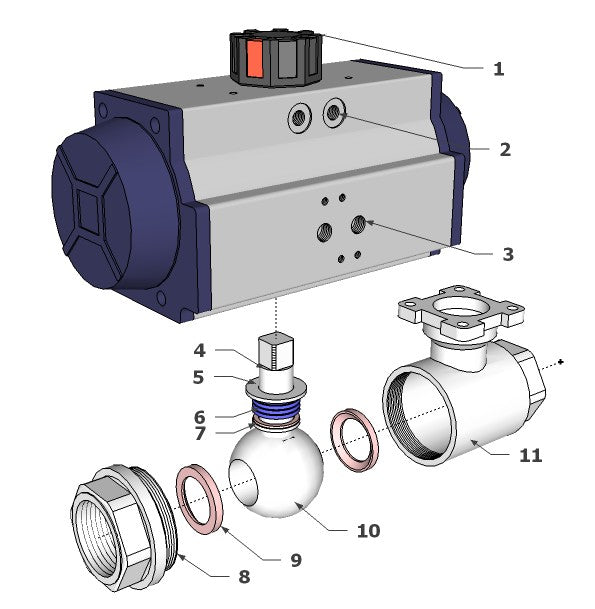 1
2
3
4
5
6
7
11
10
9
8