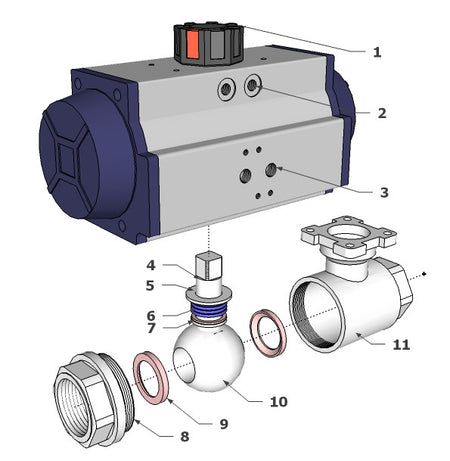 1
2
3
4
5
6
7
11
10
9
8