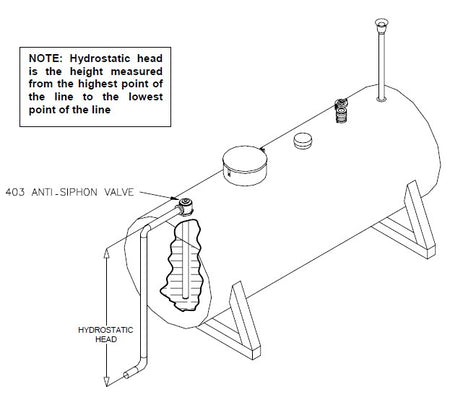 NOTE: Hydrostatic head is the height measured from the highest point of the line to the lowest point of the line

403 ANTI-SIPHON VALVE

HYDROSTATIC HEAD