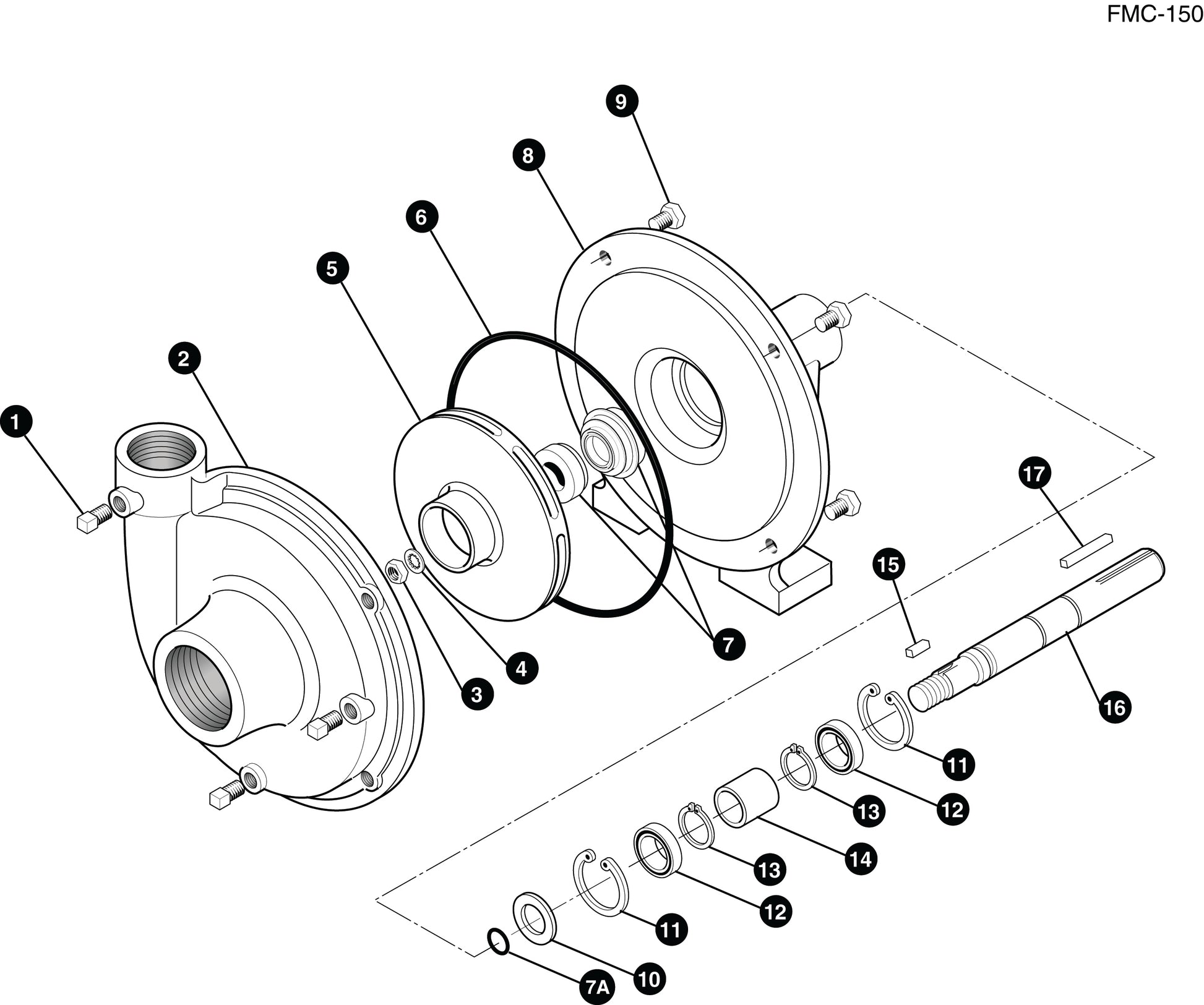 FMC-150

9
8
6
5
2
1
17
15
7
4
3
16
11
12
13
14
13
12
11
10
7A