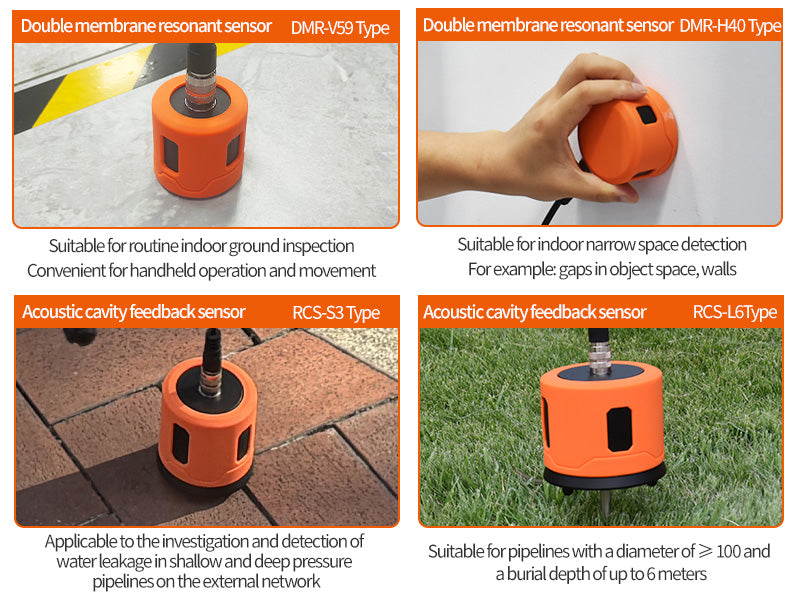 Double membrane resonant sensor DMR-V59 Type

Suitable for routine indoor ground inspection
Convenient for handheld operation and movement

Double membrane resonant sensor DMR-H40 Type

Suitable for indoor narrow space detection
For example: gaps in object space, walls

Acoustic cavity feedback sensor RCS-S3 Type

Applicable to the investigation and detection of water leakage in shallow and deep pressure pipelines on the external network

Acoustic cavity feedback sensor RCS-L6Type

Suitable for pipelines with a diameter of $\geqslant$ 100 and a burial depth of up to 6 meters